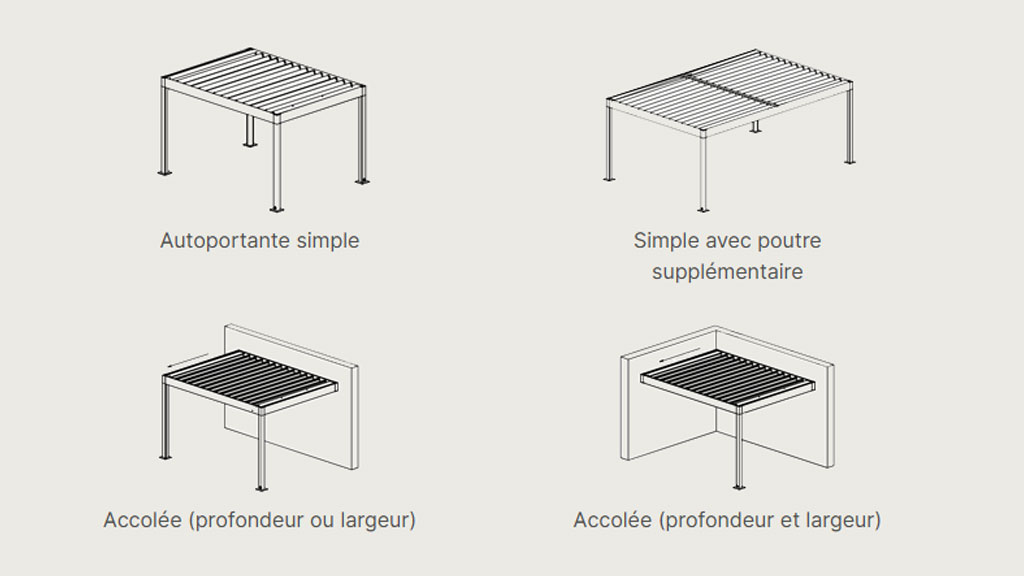 Autoportante simple

Simple avec poutre supplémentaire

Accolée (profondeur ou largeur)

Accolée (profondeur et largeur)